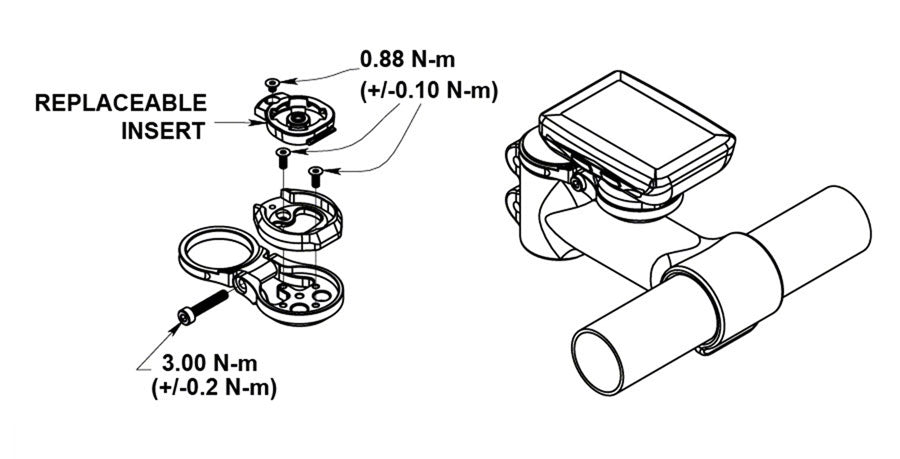 0.88 N-m
(+/-0.10 N-m)

REPLACEABLE
INSERT

3.00 N-m
(+/-0.2 N-m)